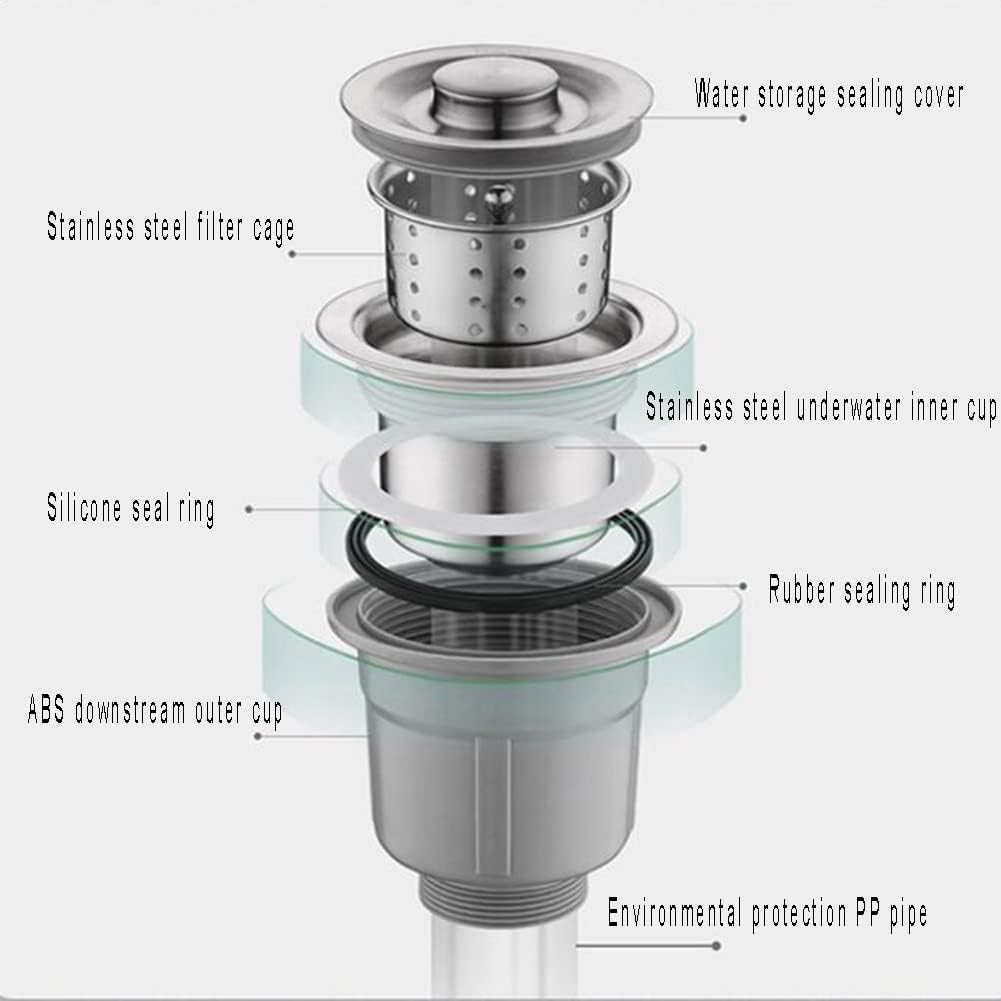 Water storage sealing cover

Stainless steel filter cage

Stainless steel underwater inner cup

Silicone seal ring

Rubber sealing ring

ABS downstream outer cup

Environmental protection PP pipe