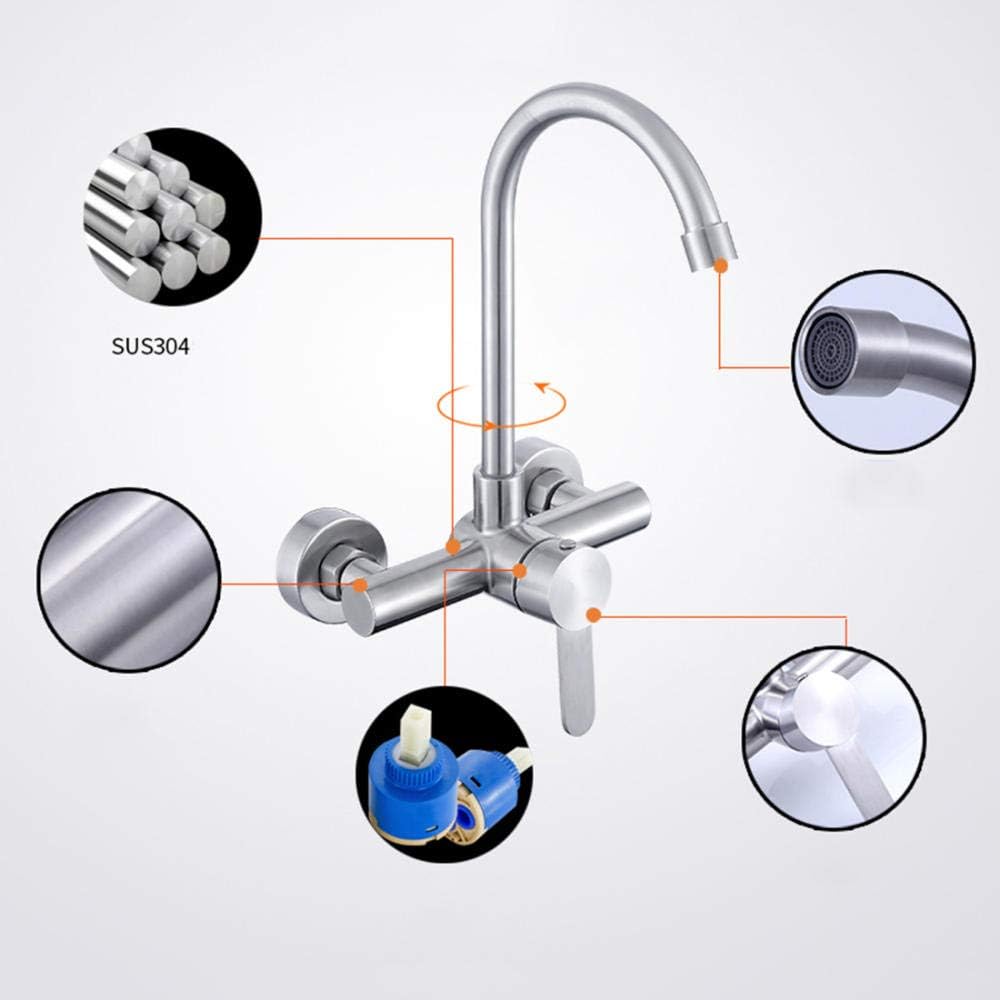 SUS304