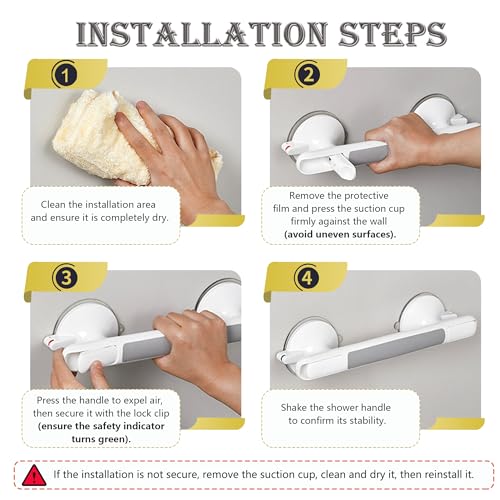 INSTALLATION STEPS

1

Clean the installation area and ensure it is completely dry.

2

Remove the protective film and press the suction cup firmly against the wall (avoid uneven surfaces).

3

Press the handle to expel air, then secure it with the lock clip (ensure the safety indicator turns green).

4

Shake the shower handle to confirm its stability.

If the installation is not secure, remove the suction cup, clean and dry it, then reinstall it.