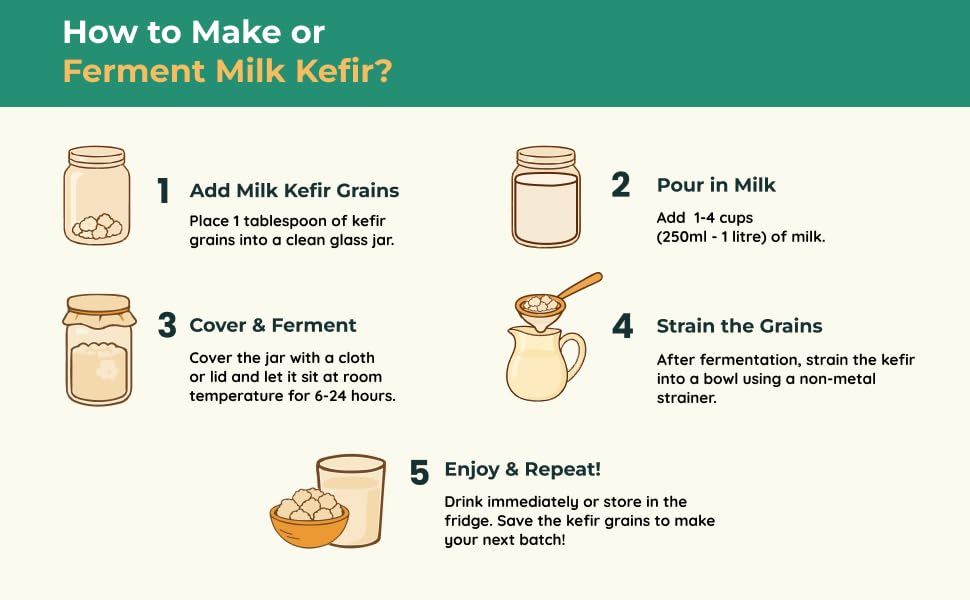 How to Make or
Ferment Milk Kefir?

1 Add Milk Kefir Grains

Place 1 tablespoon of kefir grains into a clean glass jar.

2 Pour in Milk

Add 1-4 cups (250ml - 1 litre) of milk.

3 Cover & Ferment

Cover the jar with a cloth or lid and let it sit at room temperature for 6-24 hours.

4 Strain the Grains

After fermentation, strain the kefir into a bowl using a non-metal strainer.

5 Enjoy & Repeat!

Drink immediately or store in the fridge. Save the kefir grains to make your next batch!