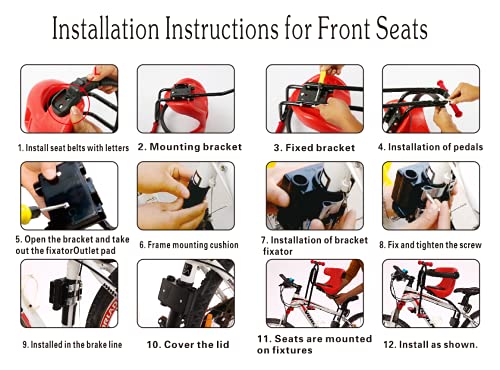 Installation Instructions for Front Seats

1. Install seat belts with letters

2. Mounting bracket

3. Fixed bracket

4. Installation of pedals

5. Open the bracket and take out the fixatorOutlet pad

6. Frame mounting cushion

7. Installation of bracket fixator

8. Fix and tighten the screw

9. Installed in the brake line

10. Cover the lid

11. Seats are mounted on fixtures

12. Install as shown.