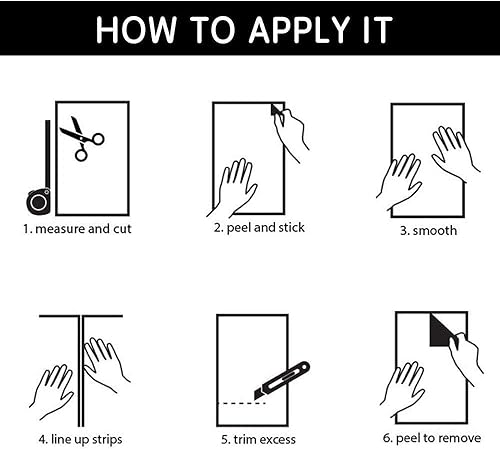 HOW TO APPLY IT

1. measure and cut

2. peel and stick

3. smooth

4. line up strips

5. trim excess

6. peel to remove