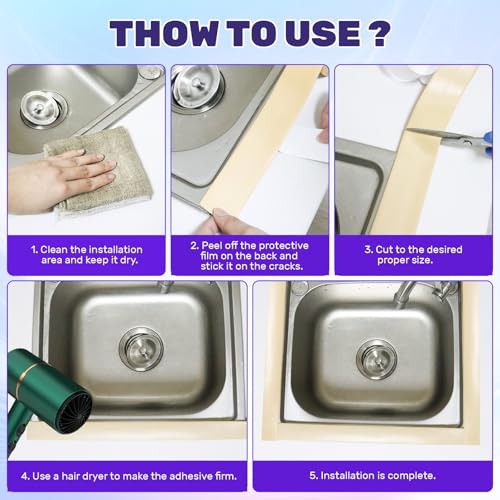 THOW TO USE ?

1. Clean the installation area and keep it dry.

2. Peel off the protective film on the back and stick it on the cracks.

3. Cut to the desired proper size.

4. Use a hair dryer to make the adhesive firm.

5. Installation is complete.