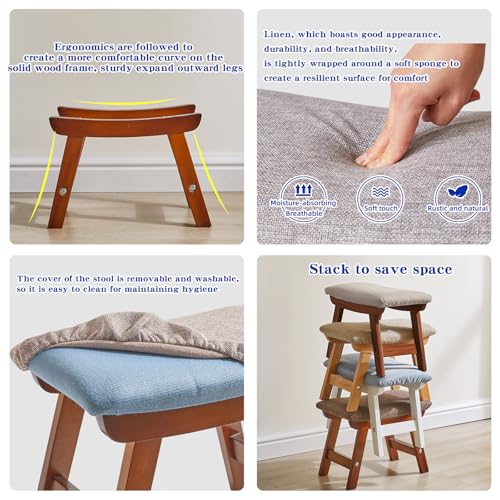 Ergonomics are followed to create a more comfortable curve on the solid wood frame, sturdy expand outward legs

Linen, which boasts good appearance, durability, and breathability, is tightly wrapped around a soft sponge to create a resilient surface for comfort

Moisture-absorbing Breathable

Soft touch

Rustic and natural

The cover of the stool is removable and washable, so it is easy to clean for maintaining hygiene

Stack to save space