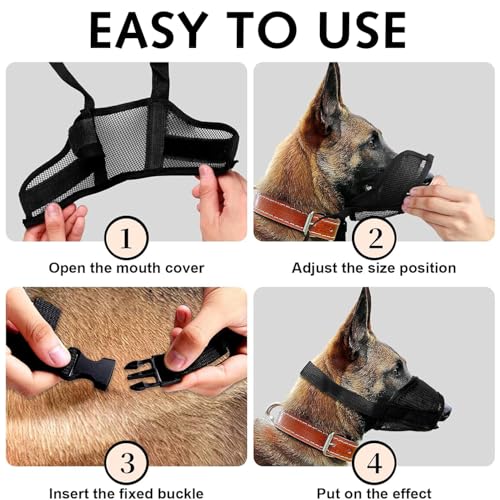 EASY TO USE

1

Open the mouth cover

2

Adjust the size position

3

Insert the fixed buckle

4

Put on the effect