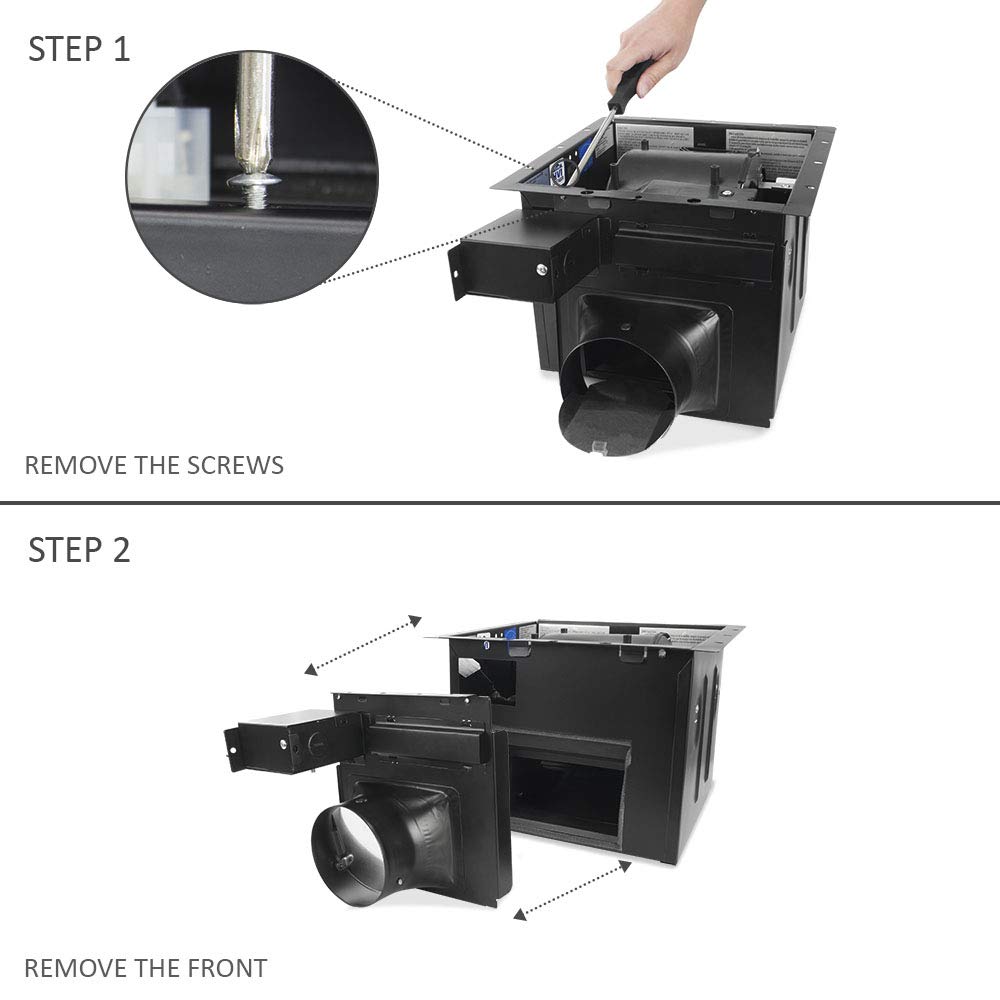 STEP 1

REMOVE THE SCREWS

STEP 2

REMOVE THE FRONT