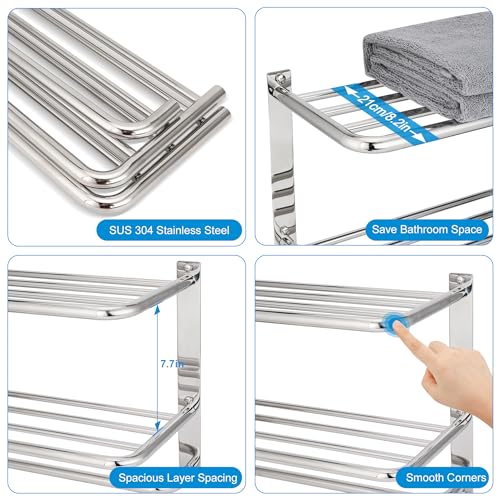 SUS 304 Stainless Steel

21cm/8.2in

Save Bathroom Space

7.7in

Spacious Layer Spacing

Smooth Corners