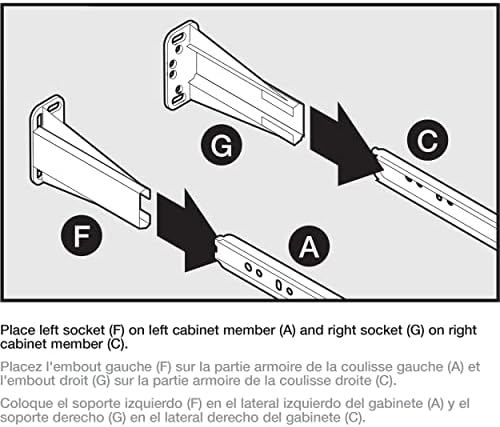 G

C

F

A

Place left socket (F) on left cabinet member (A) and right socket (G) on right cabinet member (C).

Placez l'embout gauche (F) sur la partie armoire de la coulisse gauche (A) et l'embout droit (G) sur la partie armoire de la coulisse droite (C).

Coloque el soporte izquierdo (F) en el lateral izquierdo del gabinete (A) y el soporte derecho (G) en el lateral derecho del gabinete (C).