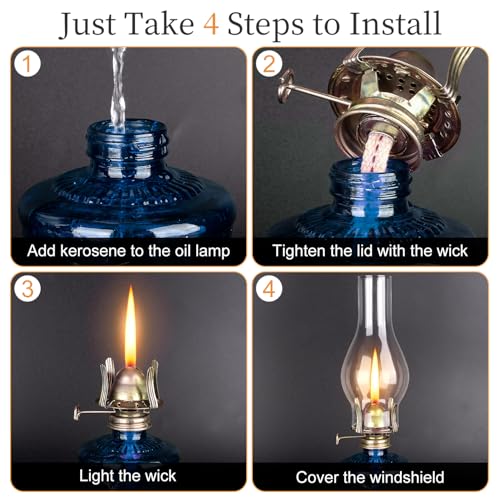 Just Take 4 Steps to Install

1

Add kerosene to the oil lamp

2

Tighten the lid with the wick

3

Light the wick

4

Cover the windshield