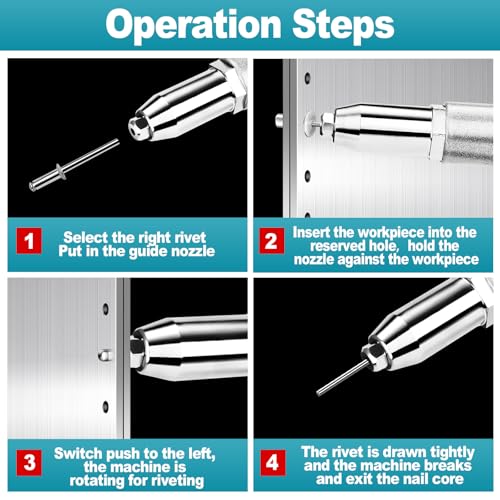 Operation Steps

1 Select the right rivet
Put in the guide nozzle

2 Insert the workpiece into the reserved hole, hold the nozzle against the workpiece

3 Switch push to the left, the machine is rotating for riveting

4 The rivet is drawn tightly and the machine breaks and exit the nail core