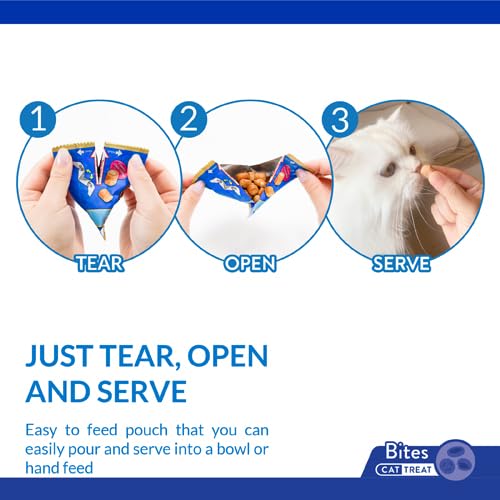 1
TEAR

2
OPEN

3
SERVE

JUST TEAR, OPEN AND SERVE

Easy to feed pouch that you can easily pour and serve into a bowl or hand feed

Bites
CAT TREAT