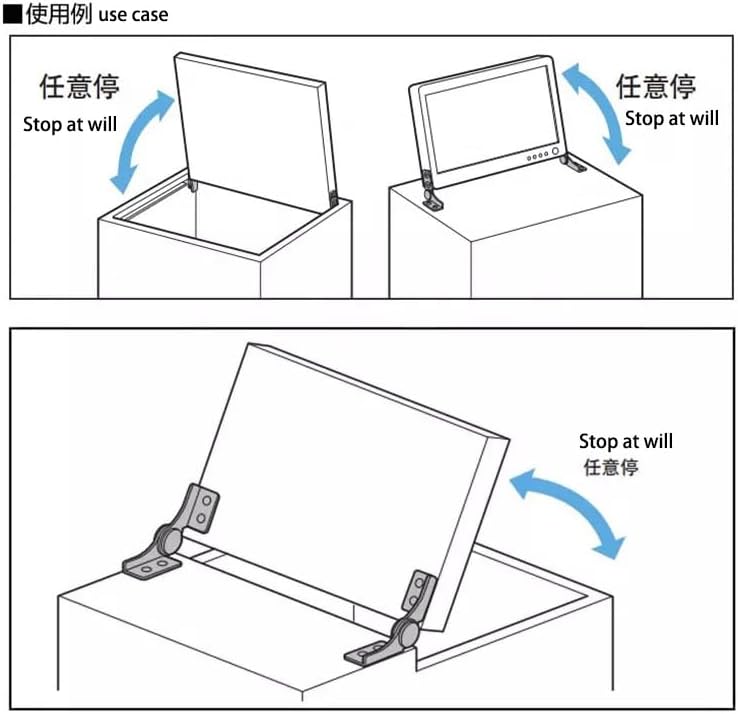 ■使用例 use case

任意停
Stop at will

任意停
Stop at will

Stop at will
任意停