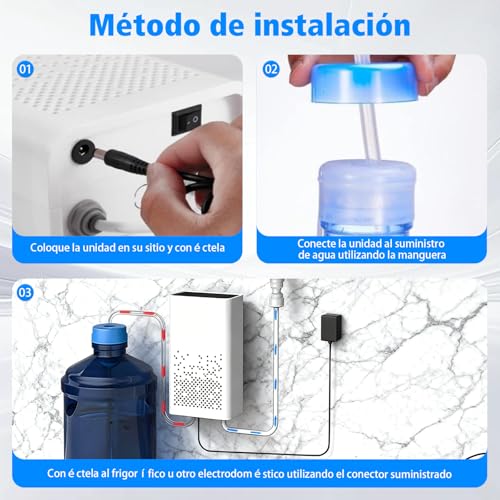 Método de instalación

01

Coloque la unidad en su sitio y con é ctela

02

Conecte la unidad al suministro de agua utilizando la manguera

03

Con é ctela al frigor í fico u otro electrodom é stico utilizando el conector suministrado