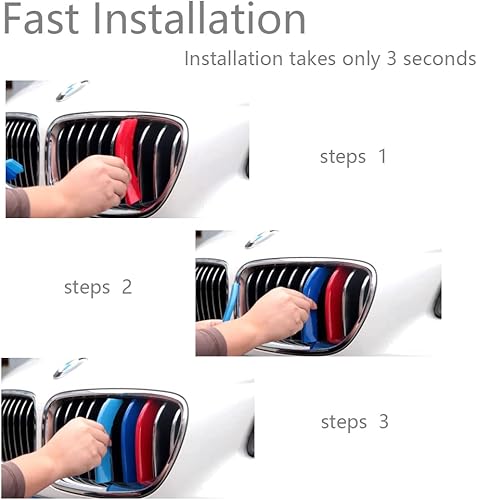 Fast Installation

Installation takes only 3 seconds

steps 1

steps 2

steps 3