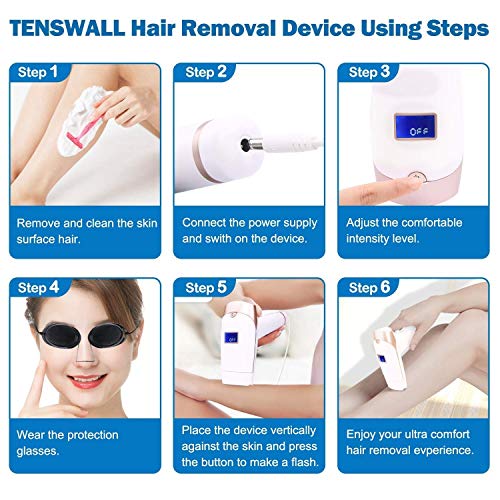 TENSWALL Hair Removal Device Using Steps

Step 1

Remove and clean the skin surface hair.

Step 2

Connect the power supply and swith on the device.

Step 3

OFF

Adjust the comfortable intensity level.

Step 4

Wear the protection glasses.

Step 5

OFF

Place the device vertically against the skin and press the button to make a flash.

Step 6

Enjoy your ultra comfort hair removal evperience.