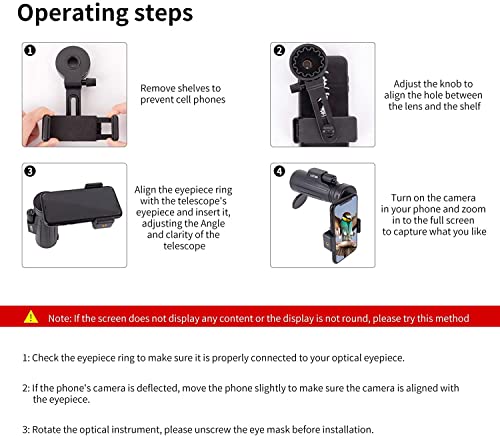 Operating steps

1

Remove shelves to prevent cell phones

2

Adjust the knob to align the hole between the lens and the shelf

3

Align the eyepiece ring with the telescope's eyepiece and insert it, adjusting the Angle and clarity of the telescope

4

Turn on the camera in your phone and zoom in to the full screen to capture what you like

Note: If the screen does not display any content or the display is not round, please try this method

1: Check the eyepiece ring to make sure it is properly connected to your optical eyepiece.

2: If the phone's camera is deflected, move the phone slightly to make sure the camera is aligned with the eyepiece.

3: Rotate the optical instrument, please unscrew the eye mask before installation.