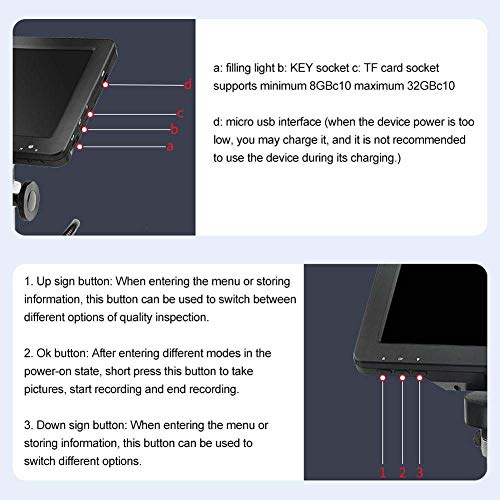 d
c
b
a

a: filling light b: KEY socket c: TF card socket supports minimum 8GBc10 maximum 32GBc10

d: micro usb interface (when the device power is too low, you may charge it, and it is not recommended to use the device during its charging.)

1. Up sign button: When entering the menu or storing information, this button can be used to switch between different options of quality inspection.

2. Ok button: After entering different modes in the power-on state, short press this button to take pictures, start recording and end recording.

3. Down sign button: When entering the menu or storing information, this button can be used to switch different options.

1 2 3