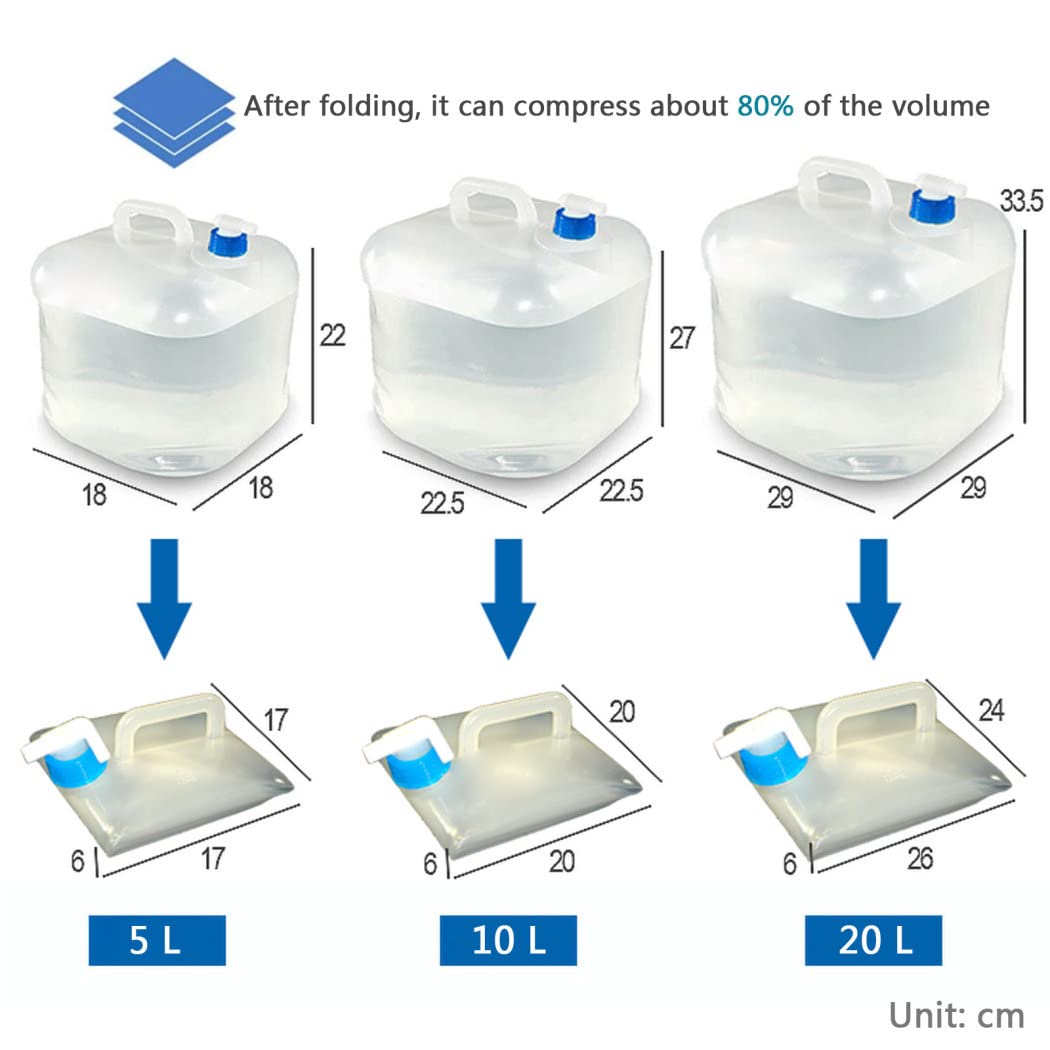 After folding, it can compress about 80% of the volume

22
18
18

27
22.5
22.5

33.5
29
29

17
6
17

20
6
20

24
6
26

5 L

10 L

20 L

Unit: cm