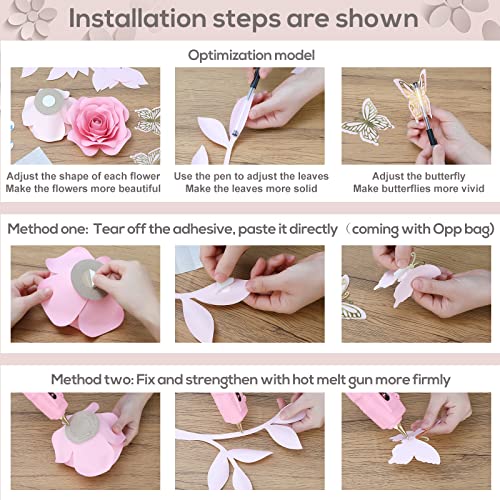 Installation steps are shown

Optimization model

Adjust the shape of each flower
Make the flowers more beautiful

Use the pen to adjust the leaves
Make the leaves more solid

Adjust the butterfly
Make butterflies more vivid

Method one: Tear off the adhesive, paste it directly （coming with Opp bag)

Method two: Fix and strengthen with hot melt gun more firmly