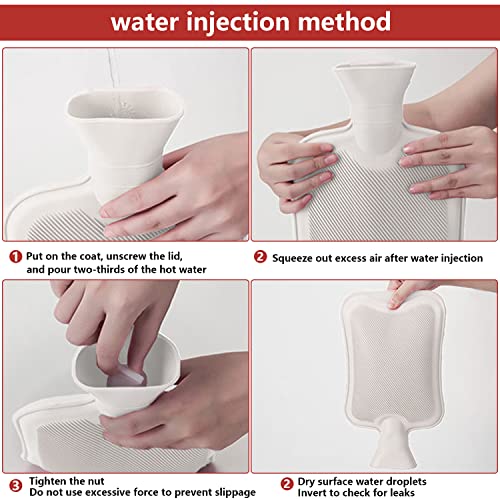 water injection method

1 Put on the coat, unscrew the lid, and pour two-thirds of the hot water

2 Squeeze out excess air after water injection

3 Tighten the nut
Do not use excessive force to prevent slippage

2 Dry surface water droplets
Invert to check for leaks