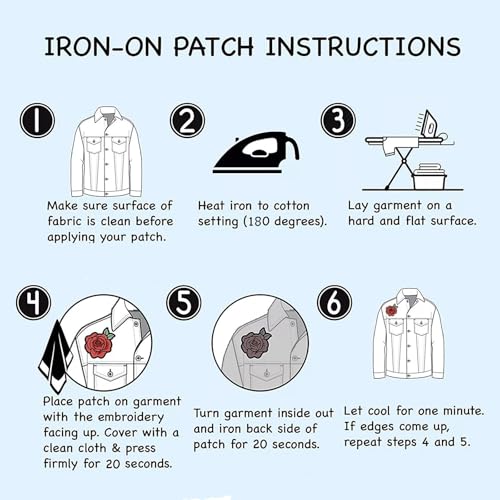 IRON-ON PATCH INSTRUCTIONS

1
Make sure surface of fabric is clean before applying your patch.

2
Heat iron to cotton setting (180 degrees).

3
Lay garment on a hard and flat surface.

4
Place patch on garment with the embroidery facing up. Cover with a clean cloth & press firmly for 20 seconds.

5
Turn garment inside out and iron back side of patch for 20 seconds.

6
Let cool for one minute. If edges come up, repeat steps 4 and 5.