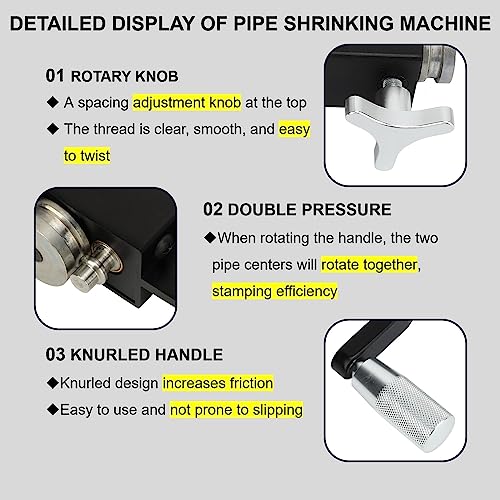 DETAILED DISPLAY OF PIPE SHRINKING MACHINE

01 ROTARY KNOB

◆ A spacing adjustment knob at the top

◆ The thread is clear, smooth, and easy to twist

02 DOUBLE PRESSURE

◆When rotating the handle, the two pipe centers will rotate together, stamping efficiency

03 KNURLED HANDLE

◆Knurled design increases friction

◆Easy to use and not prone to slipping