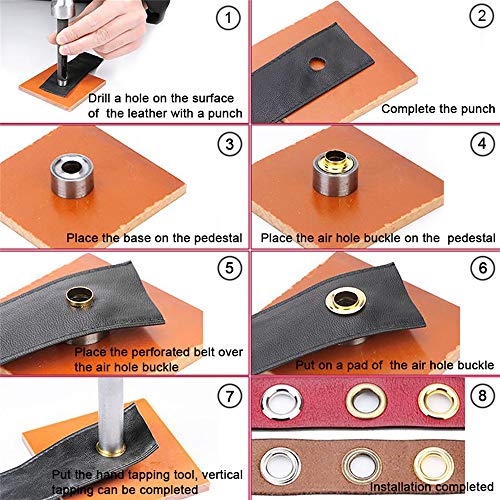 1
Drill a hole on the surface of the leather with a punch

2
Complete the punch

3
Place the base on the pedestal

4
Place the air hole buckle on the pedestal

5
Place the perforated belt over the air hole buckle

6
Put on a pad of the air hole buckle

7
Put the hand tapping tool, vertical tapping can be completed

8
Installation completed