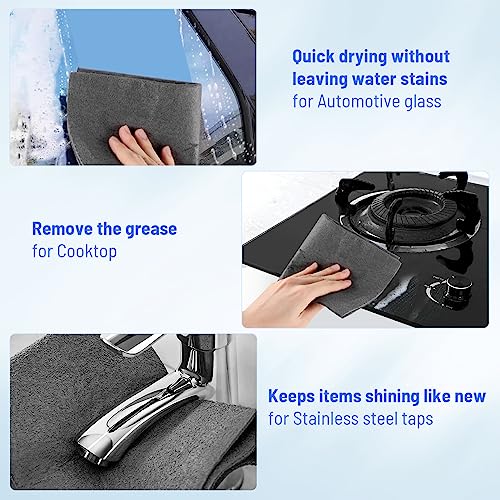 Quick drying without leaving water stains
for Automotive glass

Remove the grease
for Cooktop

Keeps items shining like new
for Stainless steel taps