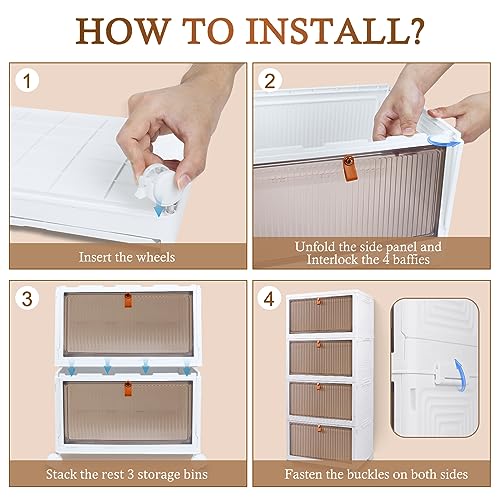 HOW TO INSTALL?

1

Insert the wheels

2

Unfold the side panel and Interlock the 4 baffies

3

Stack the rest 3 storage bins

4

Fasten the buckles on both sides