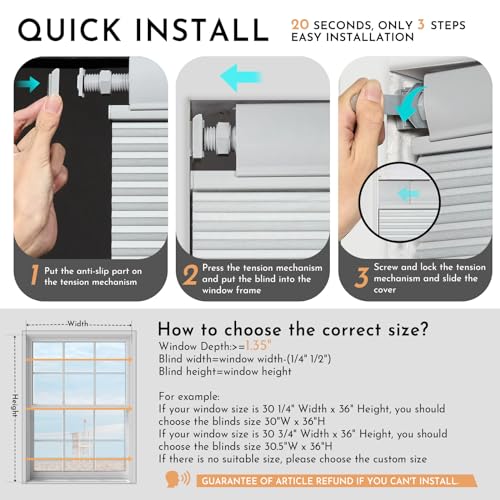 QUICK INSTALL

20 SECONDS, ONLY 3 STEPS
EASY INSTALLATION

1 Put the anti-slip part on the tension mechanism

2 Press the tension mechanism and put the blind into the window frame

3 Screw and lock the tension mechanism and slide the cover

Width

Height

How to choose the correct size?

Window Depth:>=1.35"
Blind width=window width-(1/4" 1/2")
Blind height=window height

For example:
If your window size is 30 1/4" Width x 36" Height, you should choose the blinds size 30"W x 36"H
If your window size is 30 3/4" Width x 36" Height, you should choose the blinds size 30.5"W x 36"H
If there is no suitable size, please choose the custom size

GUARANTEE OF ARTICLE REFUND IF YOU CAN'T INSTALL.