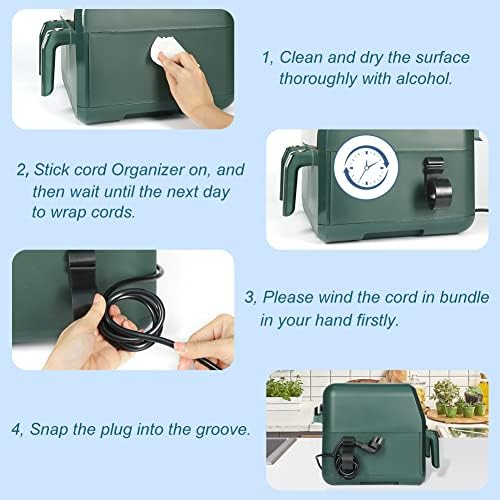 1, Clean and dry the surface thoroughly with alcohol.

2, Stick cord Organizer on, and then wait until the next day to wrap cords.

3, Please wind the cord in bundle in your hand firstly.

4, Snap the plug into the groove.