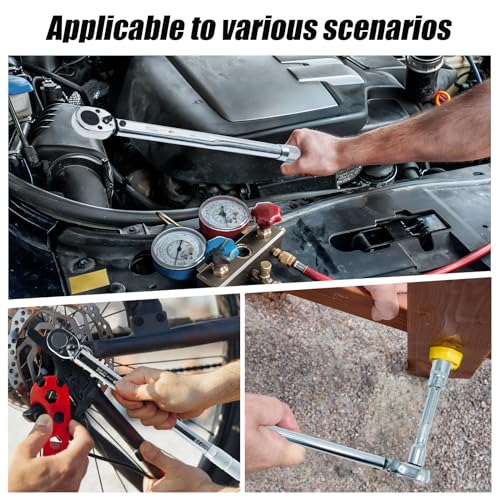 Applicable to various scenarios