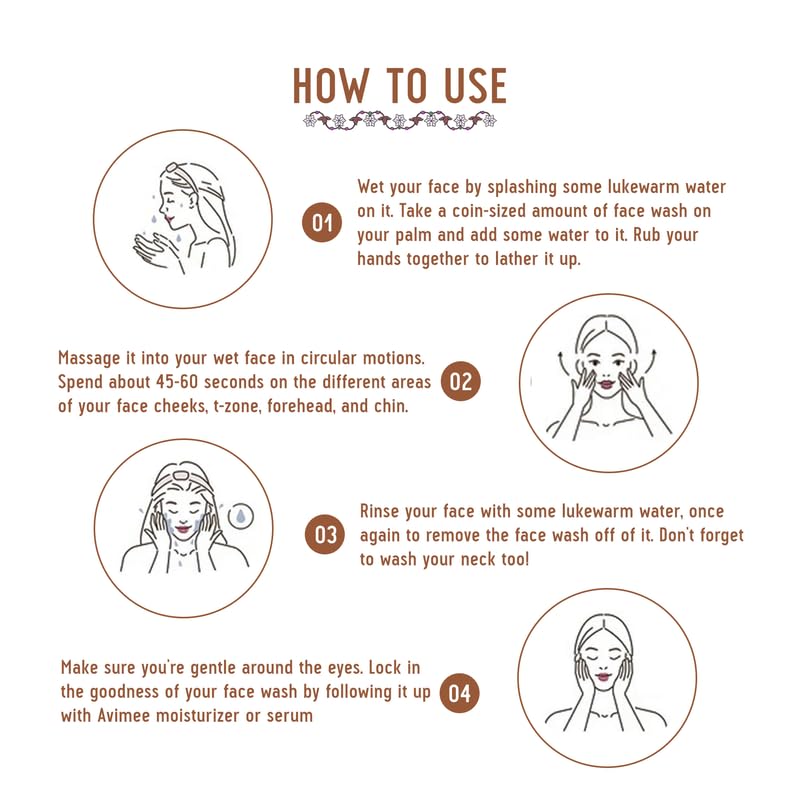 HOW TO USE

01

Wet your face by splashing some lukewarm water on it. Take a coin-sized amount of face wash on your palm and add some water to it. Rub your hands together to lather it up.

Massage it into your wet face in circular motions. Spend about 45-60 seconds on the different areas of your face cheeks, t-zone, forehead, and chin.

02

03

Rinse your face with some lukewarm water, once again to remove the face wash off of it. Don't forget to wash your neck too!

Make sure you're gentle around the eyes. Lock in the goodness of your face wash by following it up with Avimee moisturizer or serum

04