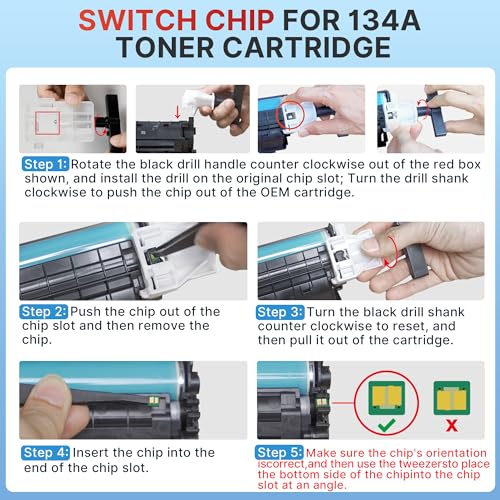 SWITCH CHIP FOR 134A TONER CARTRIDGE

Step 1: Rotate the black drill handle counter clockwise out of the red box shown, and install the drill on the original chip slot; Turn the drill shank clockwise to push the chip out of the OEM cartridge.

Step 2: Push the chip out of the chip slot and then remove the chip.

Step 3: Turn the black drill shank counter clockwise to reset, and then pull it out of the cartridge.

Step 4: Insert the chip into the end of the chip slot.

Step 5: Make sure the chip's orientation iscorrect,and then use the tweezersto place the bottom side of the chipinto the chip slot at an angle.