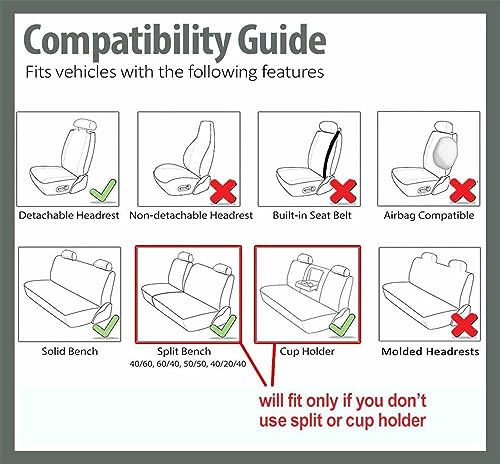 Compatibility Guide
Fits vehicles with the following features

Detachable Headrest

Non-detachable Headrest

Built-in Seat Belt

Airbag Compatible

Solid Bench

Split Bench
40/60, 60/40, 50/50, 40/20/40

Cup Holder

Molded Headrests

will fit only if you don't use split or cup holder