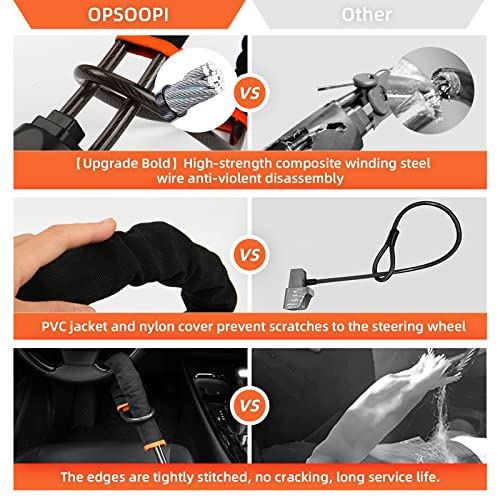 OPSOOPI

Other

VS

【Upgrade Bold】High-strength composite winding steel wire anti-violent disassembly

VS

PVC jacket and nylon cover prevent scratches to the steering wheel

VS

The edges are tightly stitched, no cracking, long service life.