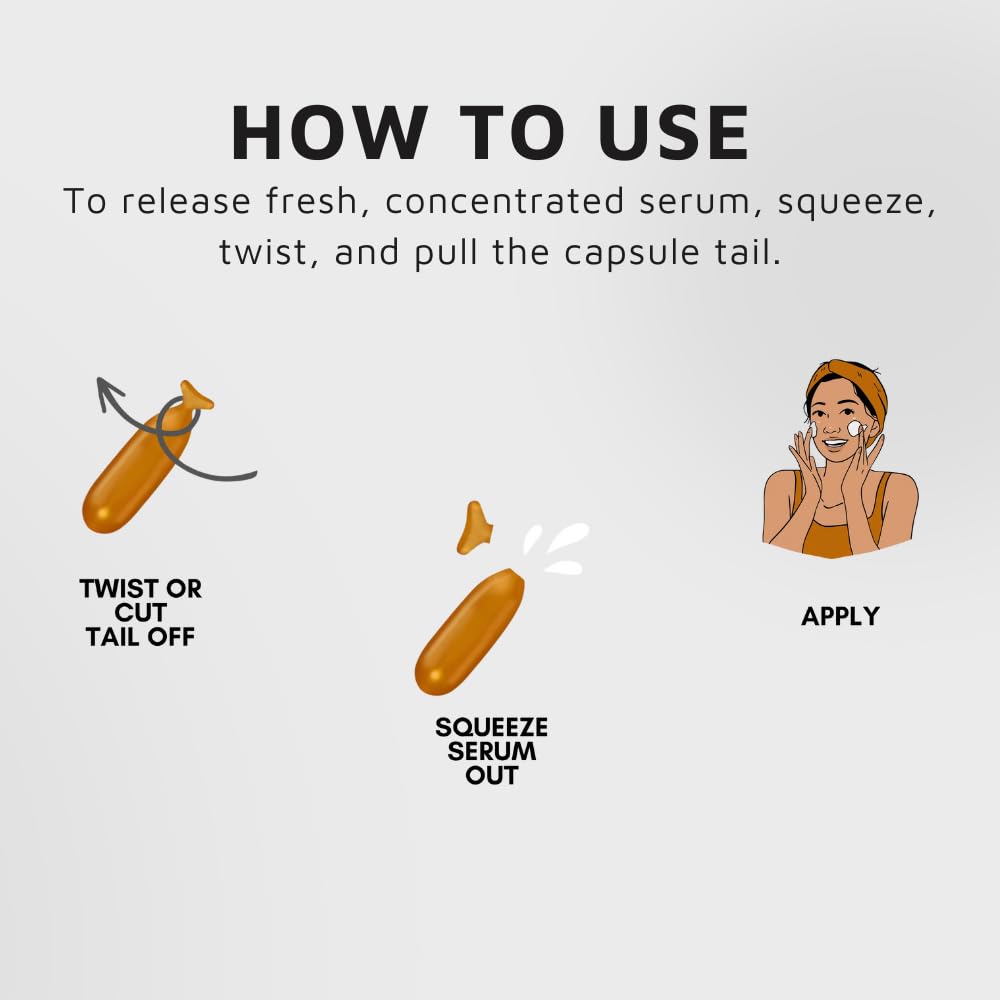 HOW TO USE

To release fresh, concentrated serum, squeeze, twist, and pull the capsule tail.

TWIST OR CUT TAIL OFF

SQUEEZE SERUM OUT

APPLY