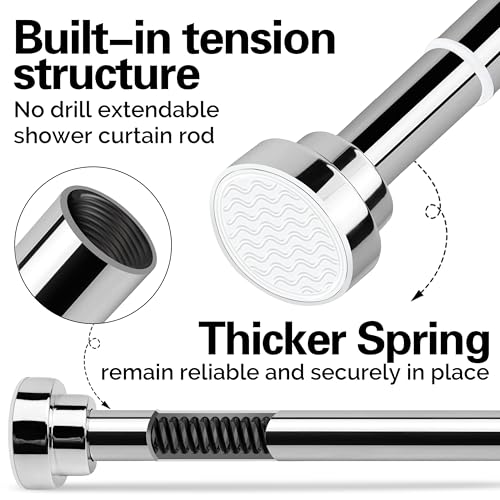 Built–in tension structure

No drill extendable shower curtain rod

Thicker Spring

remain reliable and securely in place