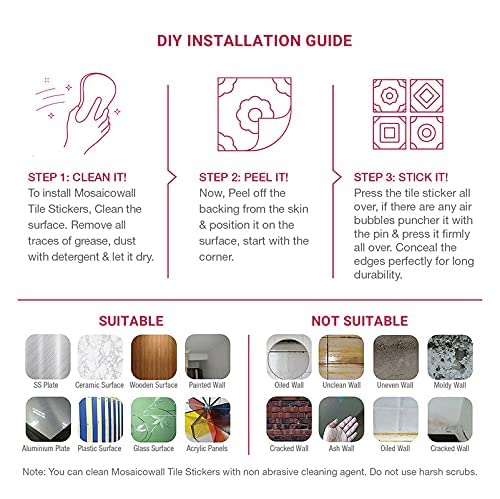 DIY INSTALLATION GUIDE

STEP 1: CLEAN IT!
To install Mosaicowall Tile Stickers, Clean the surface. Remove all traces of grease, dust with detergent & let it dry.

STEP 2: PEEL IT!
Now, Peel off the backing from the skin & position it on the surface, start with the corner.

STEP 3: STICK IT!
Press the tile sticker all over, if there are any air bubbles puncher it with the pin & press it firmly all over. Conceal the edges perfectly for long durability.

SUITABLE

SS Plate
Ceramic Surface
Wooden Surface
Painted Wall
Aluminium Plate
Plastic Surface
Glass Surface
Acrylic Panels

NOT SUITABLE

Oiled Wall
Unclean Wall
Uneven Wall
Moldy Wall
Cracked Wall
Ash Wall
Oiled Wall
Cracked Wall

Note: You can clean Mosaicowall Tile Stickers with non abrasive cleaning agent. Do not use harsh scrubs.