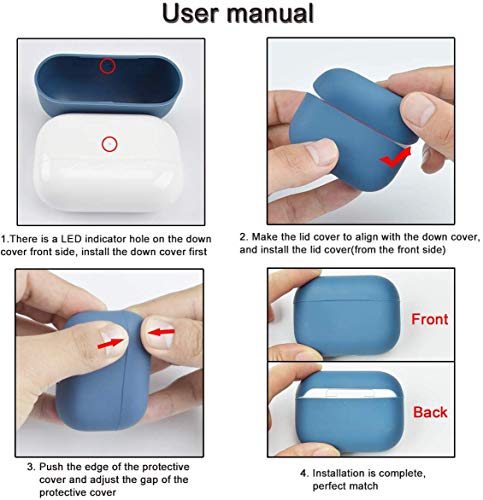 User manual

1.There is a LED indicator hole on the down cover front side, install the down cover first

2. Make the lid cover to align with the down cover, and install the lid cover(from the front side)

3. Push the edge of the protective cover and adjust the gap of the protective cover

Front

Back

4. Installation is complete, perfect match