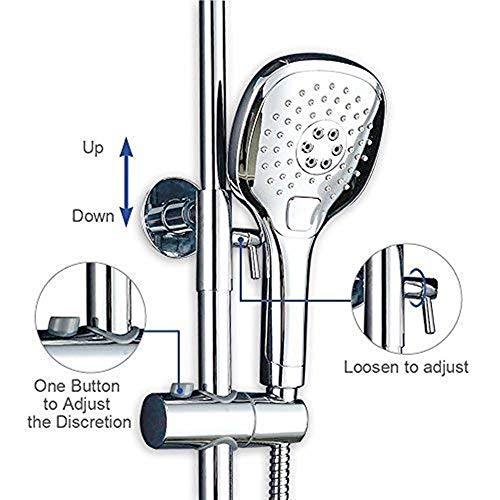 Up

Down

One Button to Adjust the Discretion

Loosen to adjust