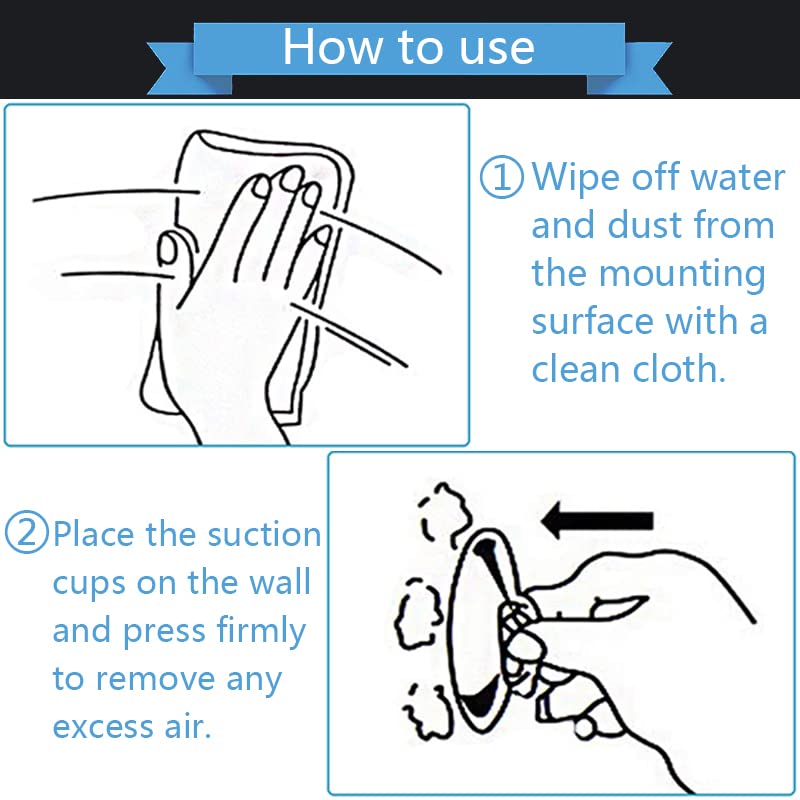 How to use

① Wipe off water and dust from the mounting surface with a clean cloth.

② Place the suction cups on the wall and press firmly to remove any excess air.