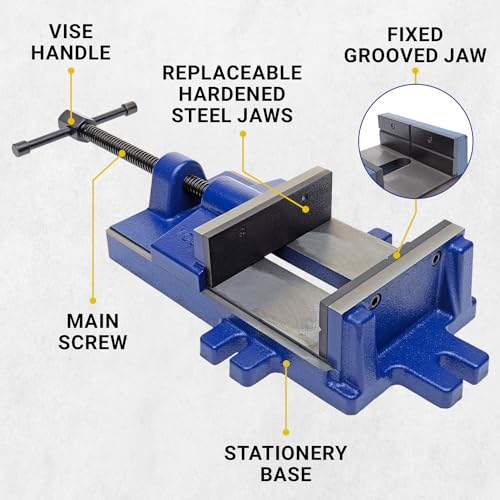 VISE HANDLE

REPLACEABLE HARDENED STEEL JAWS

FIXED GROOVED JAW

MAIN SCREW

STATIONERY BASE