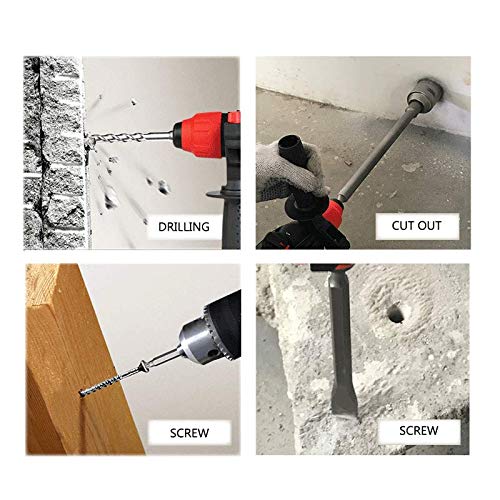 DRILLING

CUT OUT

SCREW

SCREW