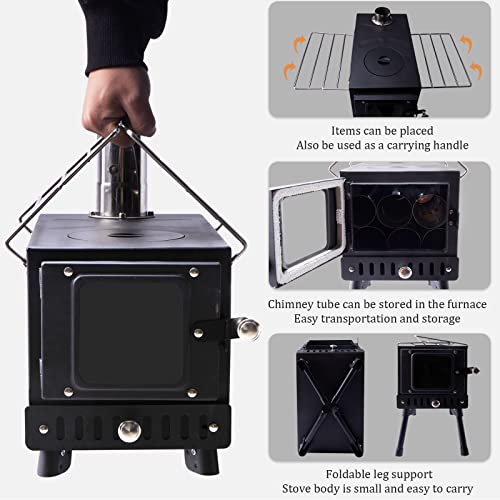 Items can be placed
Also be used as a carrying handle

Chimney tube can be stored in the furnace
Easy transportation and storage

Foldable leg support
Stove body is small and easy to carry