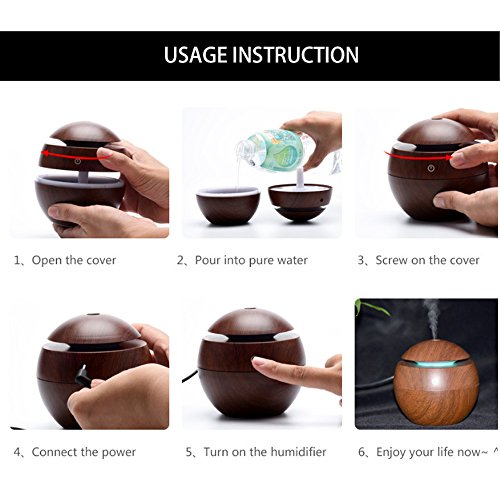 USAGE INSTRUCTION

1、Open the cover

2、Pour into pure water

3、Screw on the cover

4、Connect the power

5、Turn on the humidifier

6、Enjoy your life now~ ^