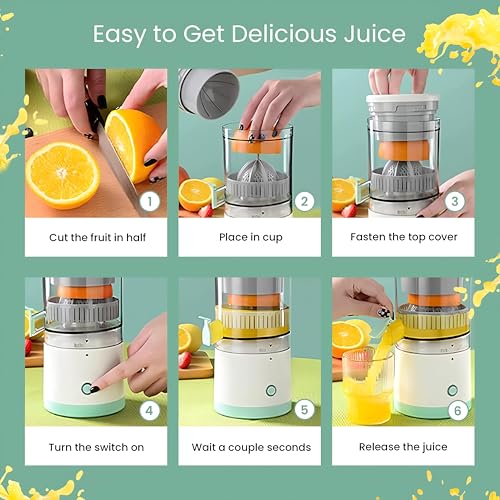 Easy to Get Delicious Juice

1
Cut the fruit in half

2
Place in cup

3
Fasten the top cover

4
Turn the switch on

5
Wait a couple seconds

6
Release the juice