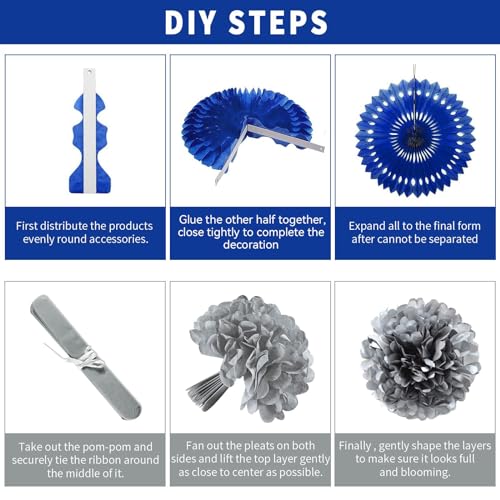 DIY STEPS

First distribute the products evenly round accessories.

Glue the other half together, close tightly to complete the decoration

Expand all to the final form after cannot be separated

Take out the pom-pom and securely tie the ribbon around the middle of it.

Fan out the pleats on both sides and lift the top layer gently as close to center as possible.

Finally , gently shape the layers to make sure it looks full and blooming.