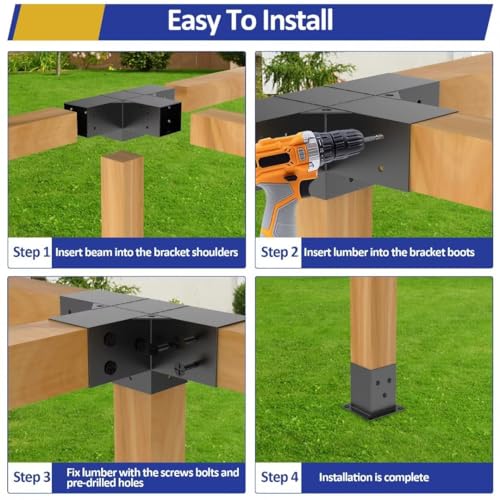 Easy To Install

Step 1 Insert beam into the bracket shoulders

Step 2 Insert lumber into the bracket boots

Step 3 Fix lumber with the screws bolts and pre-drilled holes

Step 4 Installation is complete