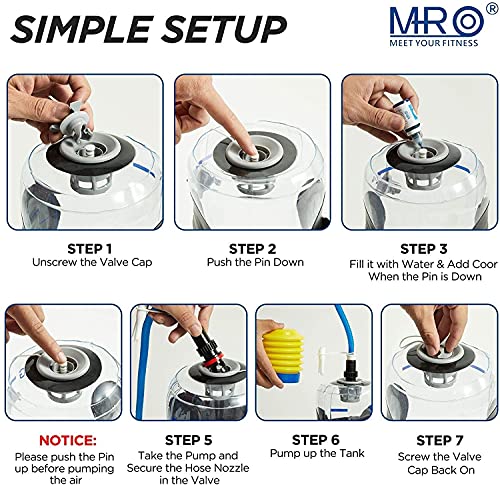 SIMPLE SETUP

MRO®
MEET YOUR FITNESS

STEP 1
Unscrew the Valve Cap

STEP 2
Push the Pin Down

STEP 3
Fill it with Water & Add Coor When the Pin is Down

NOTICE:
Please push the Pin up before pumping the air

STEP 5
Take the Pump and Secure the Hose Nozzle in the Valve

STEP 6
Pump up the Tank

STEP 7
Screw the Valve Cap Back On